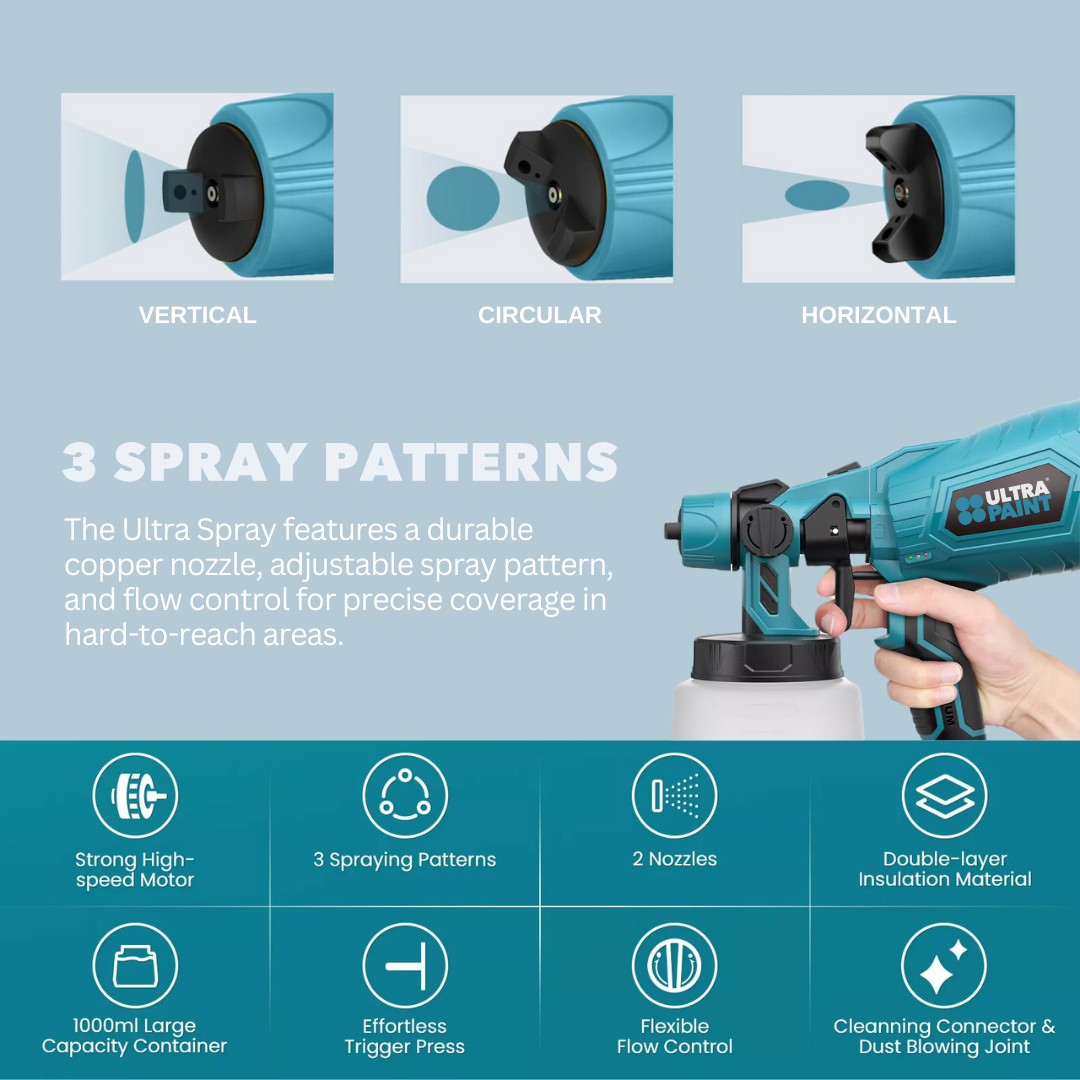 VERTICAL

CIRCULAR

HORIZONTAL

3 SPRAY PATTERNS

The Ultra Spray features a durable copper nozzle, adjustable spray pattern, and flow control for precise coverage in hard-to-reach areas.

ULTRA PAINT

Strong High-speed Motor

3 Spraying Patterns

2 Nozzles

Double-layer Insulation Material

1000ml Large Capacity Container

Effortless Trigger Press

Flexible Flow Control

Cleanning Connector & Dust Blowing Joint