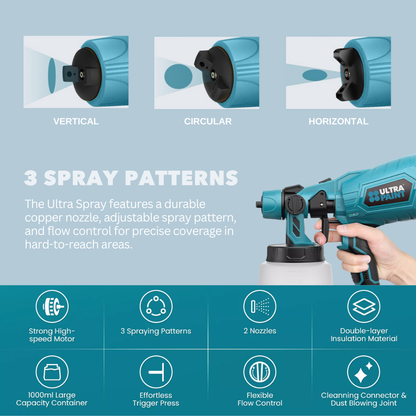 VERTICAL

CIRCULAR

HORIZONTAL

3 SPRAY PATTERNS

The Ultra Spray features a durable copper nozzle, adjustable spray pattern, and flow control for precise coverage in hard-to-reach areas.

ULTRA PAINT

Strong High-speed Motor

3 Spraying Patterns

2 Nozzles

Double-layer Insulation Material

1000ml Large Capacity Container

Effortless Trigger Press

Flexible Flow Control

Cleanning Connector & Dust Blowing Joint